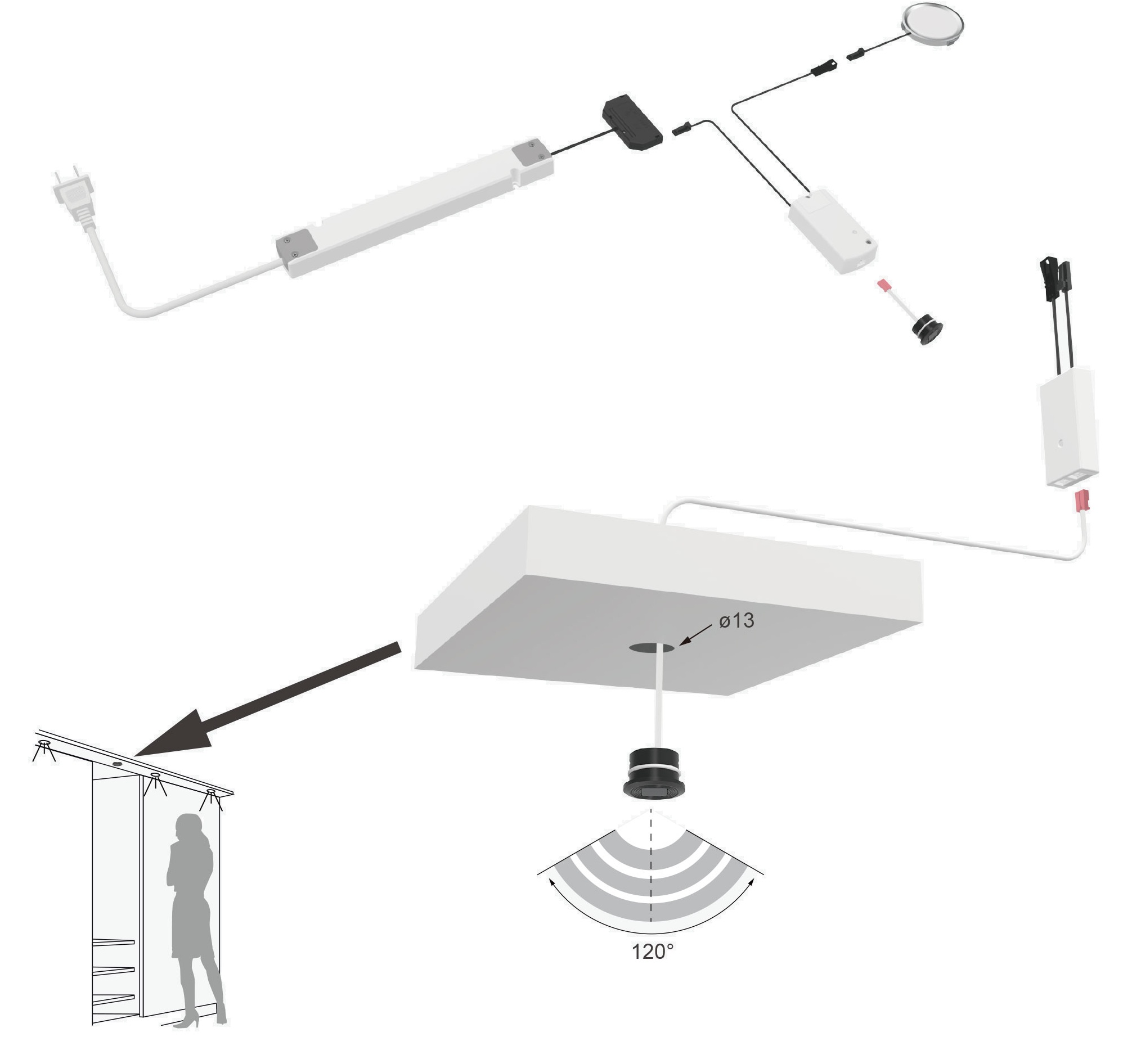 ø13

120°